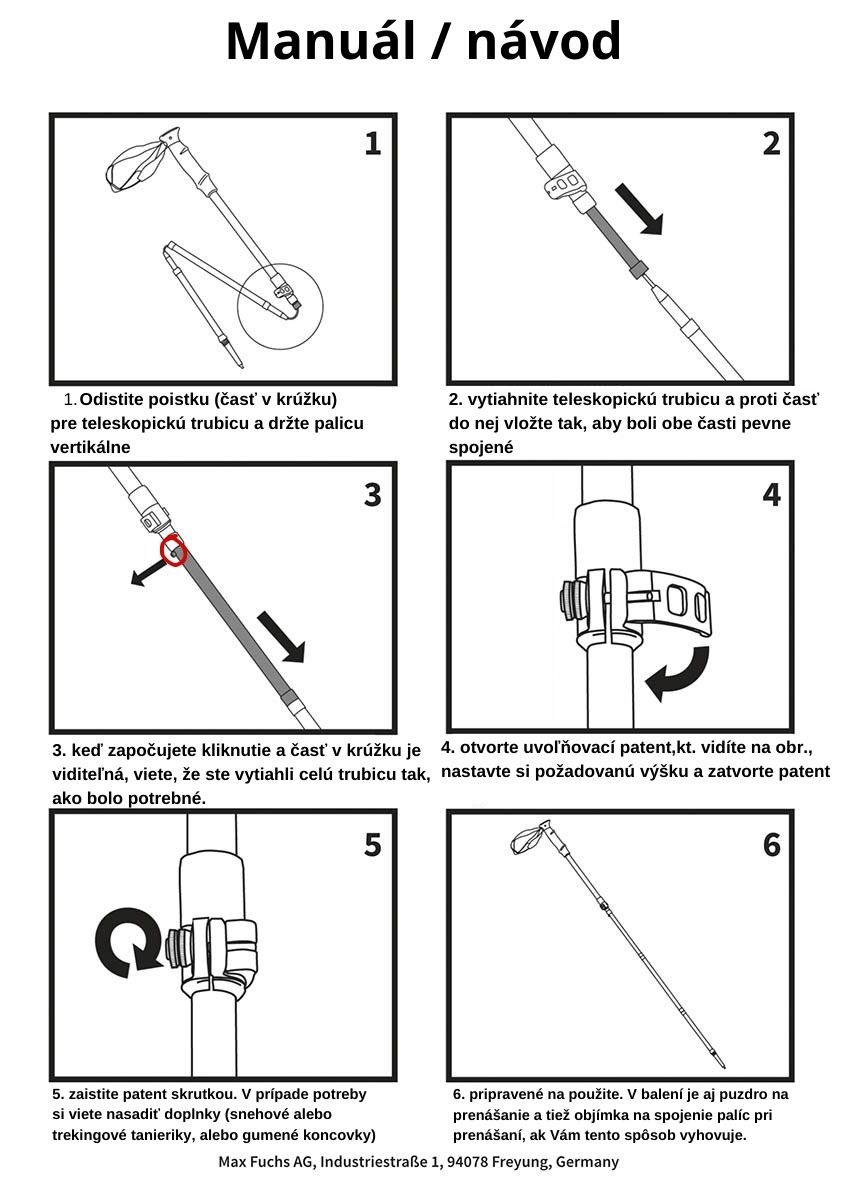 Manuál / návod

1

1. Odistite poistku (časť v krúžku) pre teleskopickú trubicu a držte palicu vertikálne

2

2. vytiahnite teleskopickú trubicu a proti časť do nej vložte tak, aby boli obe časti pevne spojené

3

3. keď započujete kliknutie a časť v krúžku je viditeľná, viete, že ste vytiahli celú trubicu tak, ako bolo potrebné.

4

4. otvorte uvoľňovací patent,kt. vidíte na obr., nastavte si požadovanú výšku a zatvorte patent

5

5. zaistite patent skrutkou. V prípade potreby si viete nasadiť doplnky (snehové alebo trekingové tanieriky, alebo gumené koncovky)

6

6. pripravené na použite. V balení je aj puzdro na prenášanie a tiež objímka na spojenie palíc pri prenášaní, ak Vám tento spôsob vyhovuje.

Max Fuchs AG, Industriestraße 1, 94078 Freyung, Germany